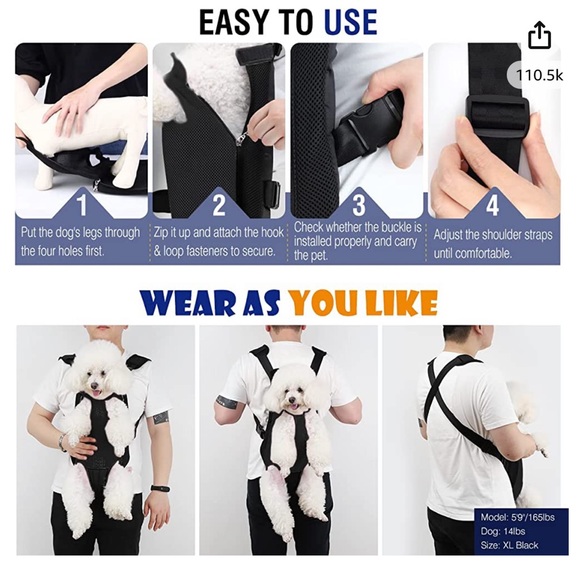 EASY TO USE

110.5k

1
Put the dog's legs through the four holes first.

2
Zip it up and attach the hook & loop fasteners to secure.

3
Check whether the buckle is installed properly and carry the pet.

4
Adjust the shoulder straps until comfortable.

WEAR AS YOU LIKE

Model: 5'9"/165lbs
Dog: 14lbs
Size: XL Black